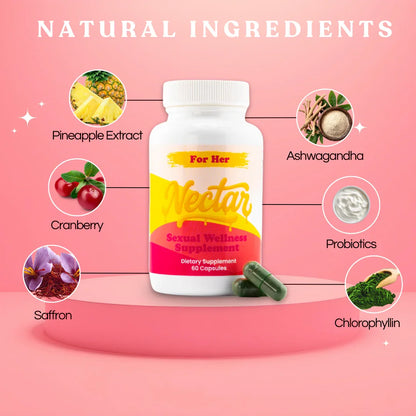 NATURAL INGREDIENTS

Pineapple Extract

Cranberry

Saffron

For Her

Nectar

Sexual Wellness Supplement

Dietary Supplement
60 Capsules

Ashwagandha

Probiotics

Chlorophyllin