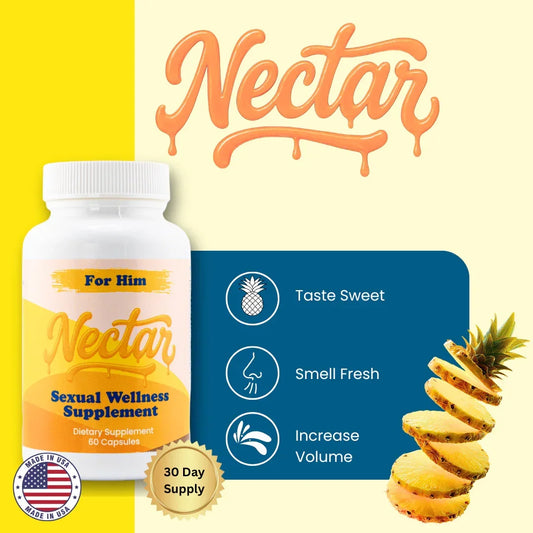 Nectar

For Him

Nectar

Sexual Wellness Supplement

Dietary Supplement
60 Capsules

MADE IN USA
MADE IN USA

30 Day Supply

Taste Sweet

Smell Fresh

Increase Volume